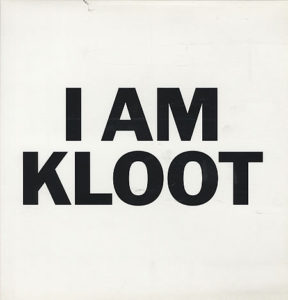 I AM
KLOOT